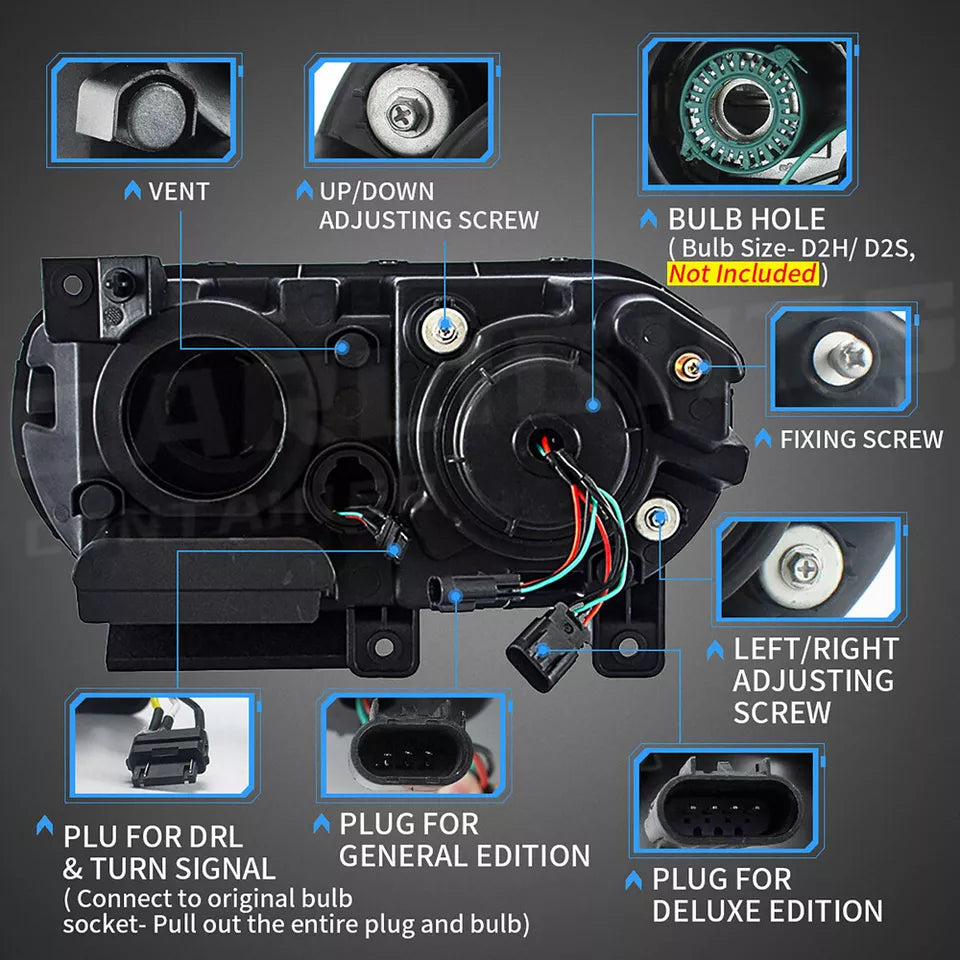 VENT

UP/DOWN ADJUSTING SCREW

BULB HOLE
( Bulb Size- D2H/ D2S, Not Included )

FIXING SCREW

LEFT/RIGHT ADJUSTING SCREW

PLU FOR DRL & TURN SIGNAL
( Connect to original bulb socket- Pull out the entire plug and bulb)

PLUG FOR GENERAL EDITION

PLUG FOR DELUXE EDITION