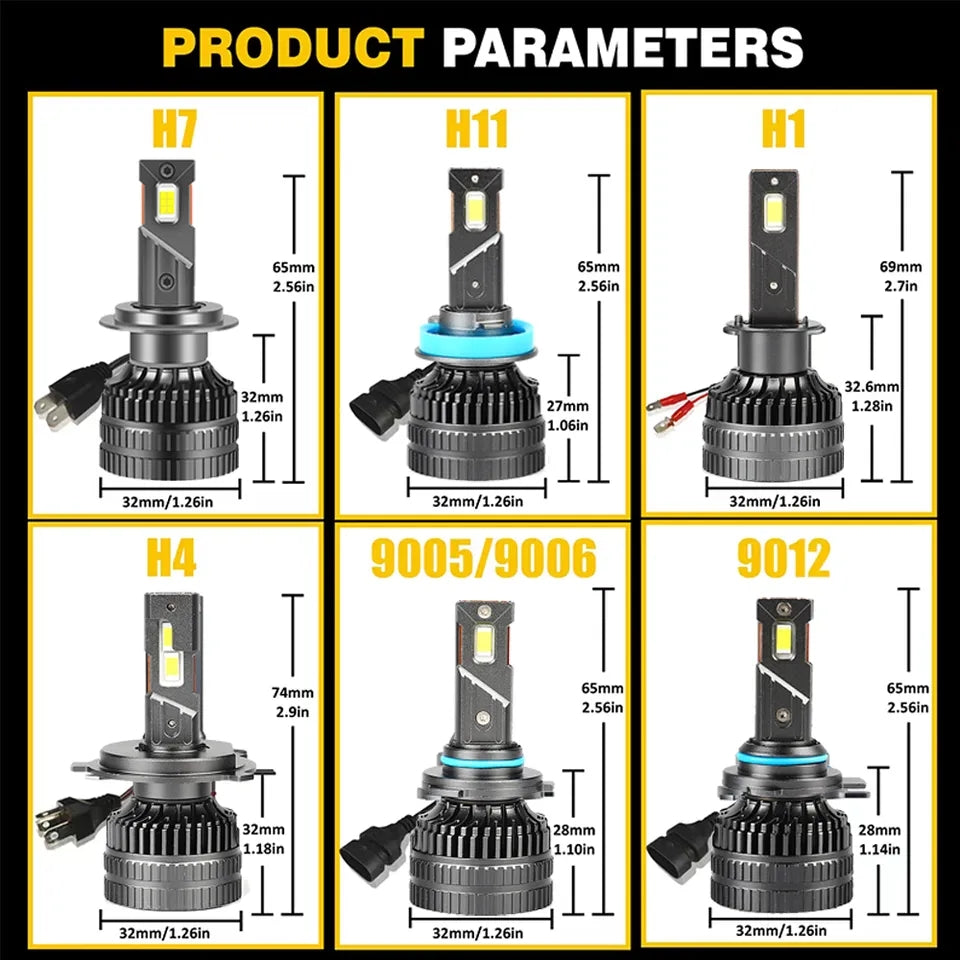 PRODUCT PARAMETERS

H7

65mm
2.56in

32mm
1.26in

32mm/1.26in

H11

65mm
2.56in

27mm
1.06in

32mm/1.26in

H1

69mm
2.7in

32.6mm
1.28in

32mm/1.26in

H4

74mm
2.9in

32mm
1.18in

32mm/1.26in

9005/9006

65mm
2.56in

28mm
1.10in

32mm/1.26in

9012

65mm
2.56in

28mm
1.14in

32mm/1.26in