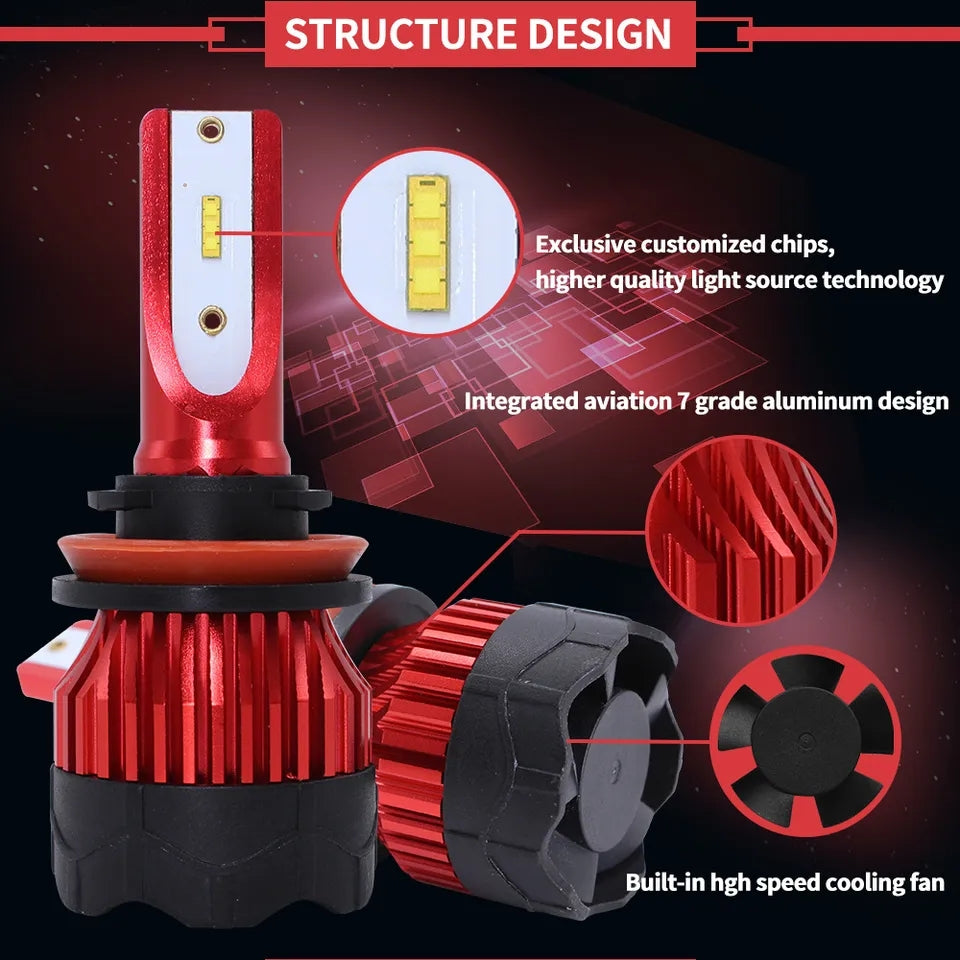 STRUCTURE DESIGN

Exclusive customized chips, higher quality light source technology

Integrated aviation 7 grade aluminum design

Built-in hgh speed cooling fan